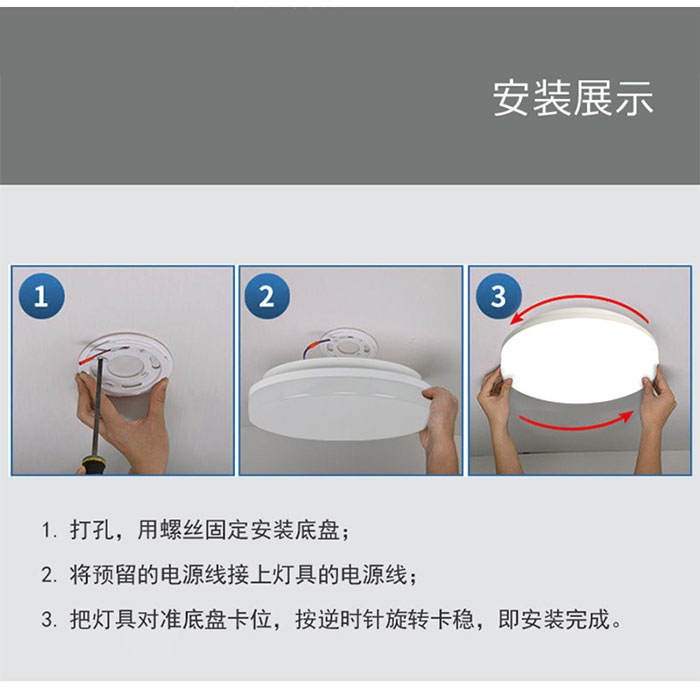 安装展示

1

2

3

1. 打孔，用螺丝固定安装底盘；

2. 将预留的电源线接上灯具的电源线；

3. 把灯具对准底盘卡位，按逆时针旋转卡稳，即安装完成。