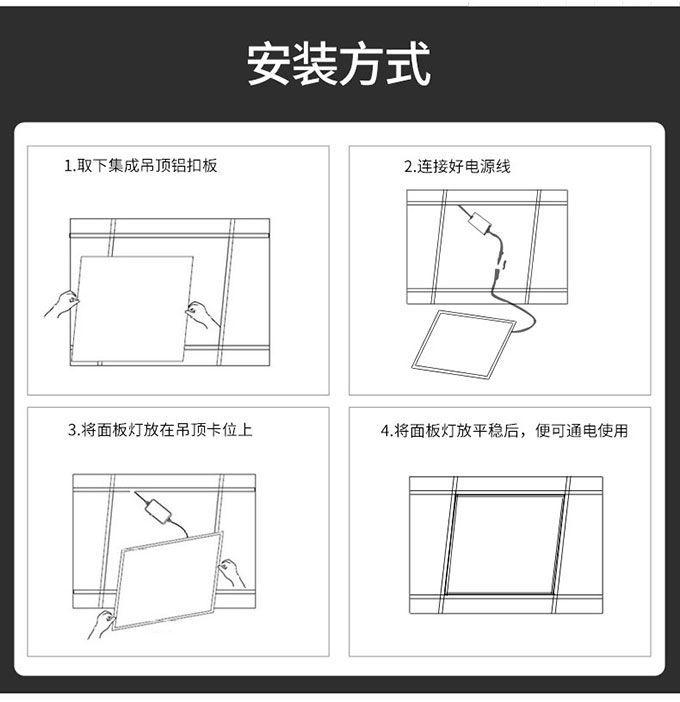 安装方式

1.取下集成吊顶铝扣板

2.连接好电源线

3.将面板灯放在吊顶卡位上

4.将面板灯放平稳后，便可通电使用